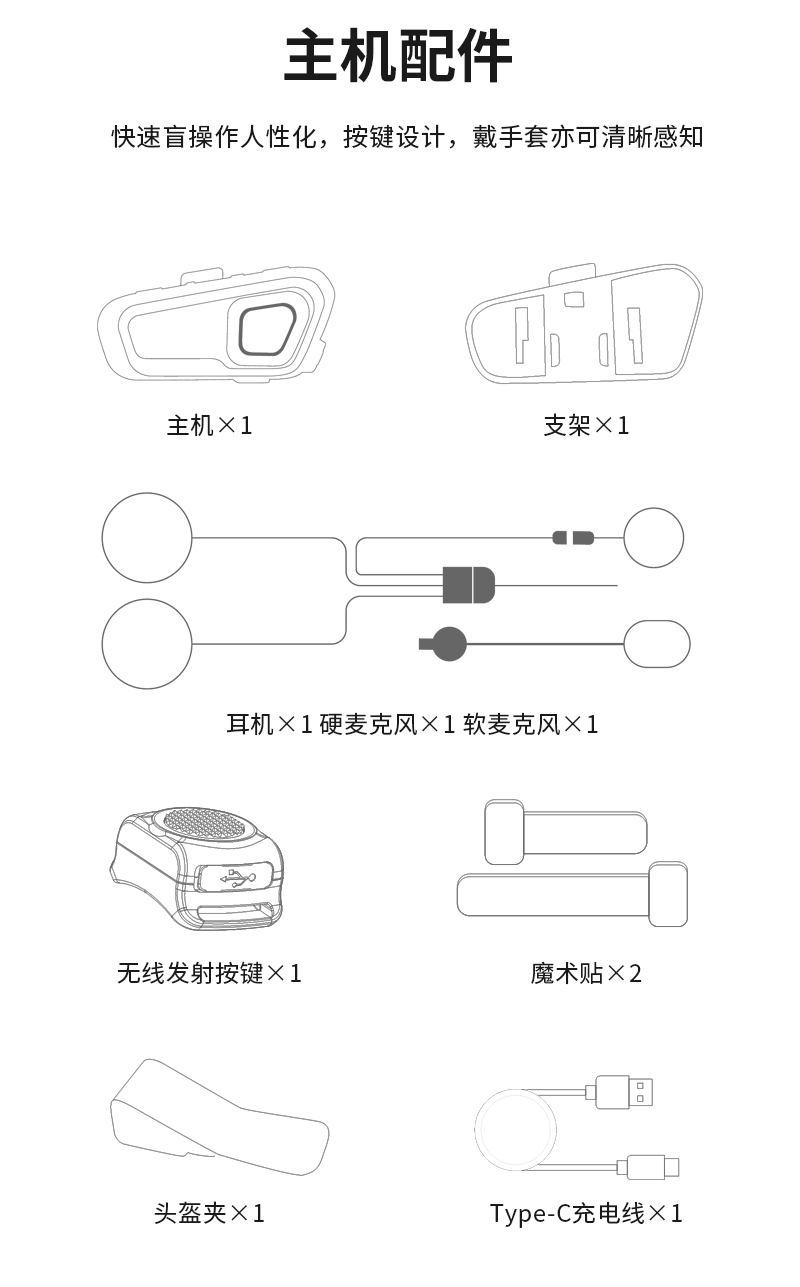 主机配件

快速盲操作人性化，按键设计，戴手套亦可清晰感知

主机×1

支架×1

耳机×1 硬麦克风×1 软麦克风×1

无线发射按键×1

魔术贴×2

头盔夹×1

Type-C充电线×1